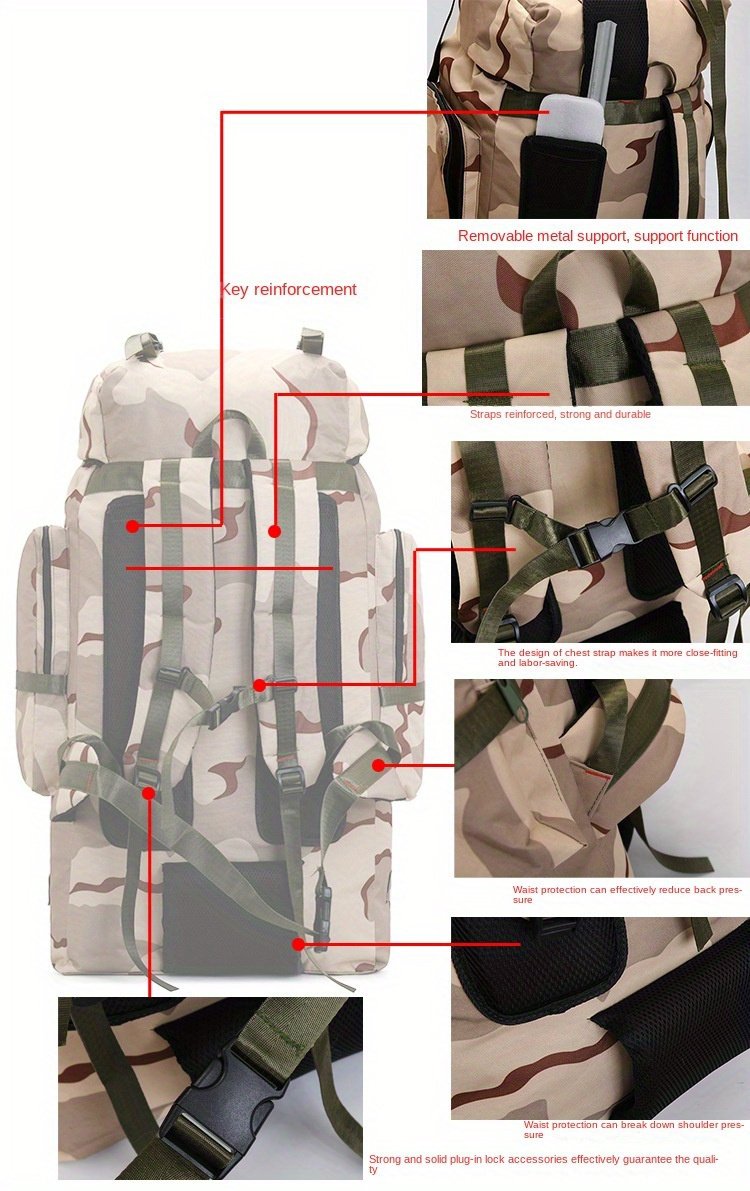 Removable metal support, support function

Key reinforcement

Straps reinforced, strong and durable

The design of chest strap makes it more close-fitting and labor-saving.

Waist protection can effectively reduce back pressure

Waist protection can break down shoulder pressure

Strong and solid plug-in lock accessories effectively guarantee the quality