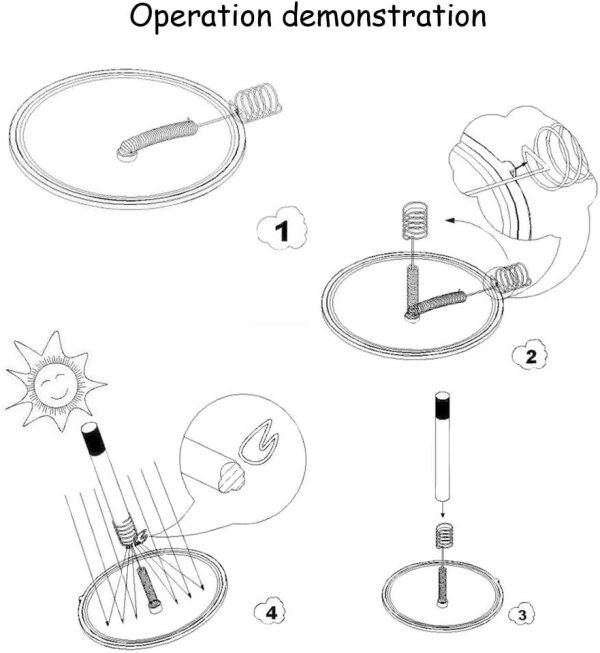 Operation demonstration

1

2

4

3