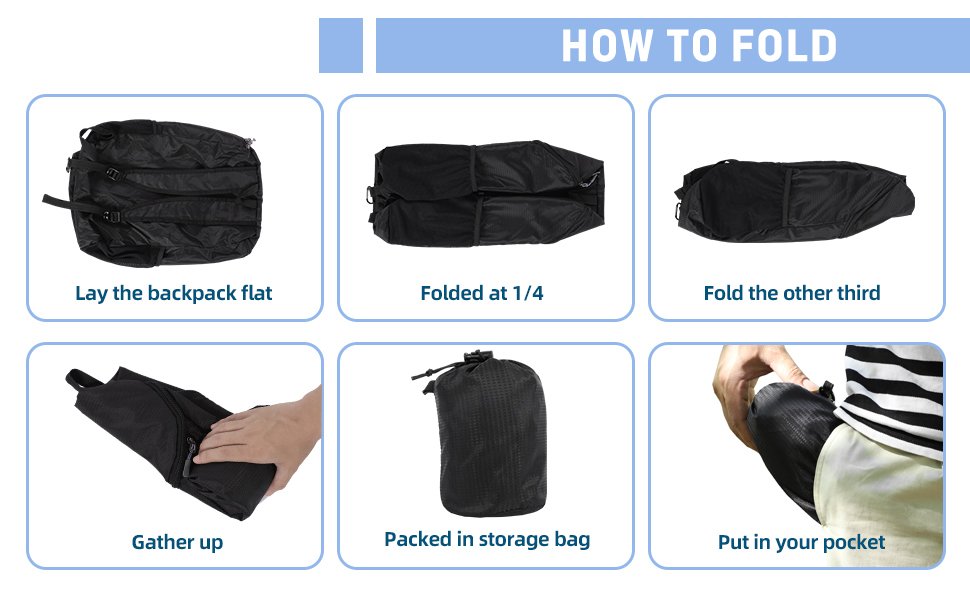 HOW TO FOLD

Lay the backpack flat

Folded at 1/4

Fold the other third

Gather up

Packed in storage bag

Put in your pocket