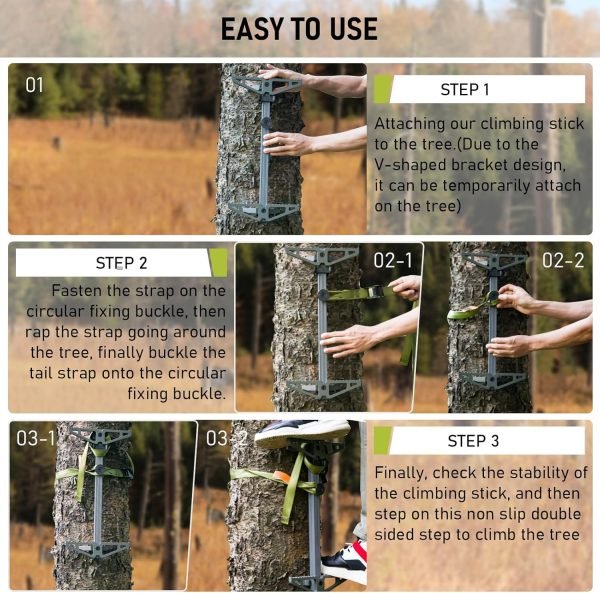 EASY TO USE

01

STEP 1

Attaching our climbing stick to the tree.(Due to the V-shaped bracket design, it can be temporarily attach on the tree)

STEP 2

Fasten the strap on the circular fixing buckle, then rap the strap going around the tree, finally buckle the tail strap onto the circular fixing buckle.

02-1

02-2

03-1

03-2

STEP 3

Finally, check the stability of the climbing stick, and then step on this non slip double sided step to climb the tree